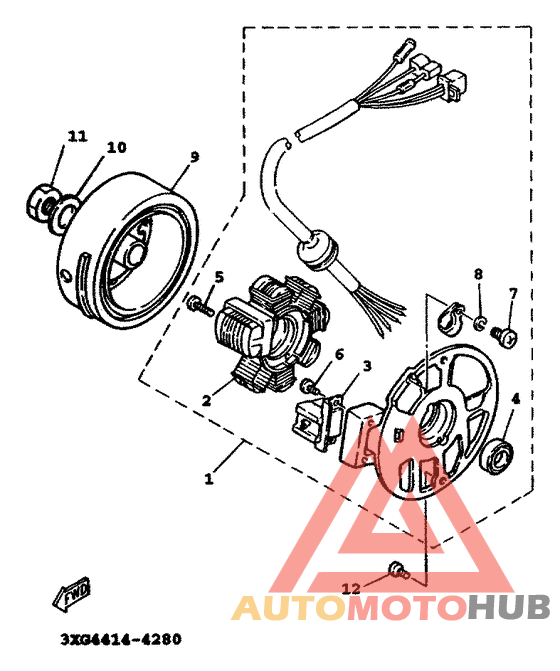 11
10
9
5
8
7
6
3
2
4
1
12
FWD
AUTOMOTOHUB
3XG4414-4280