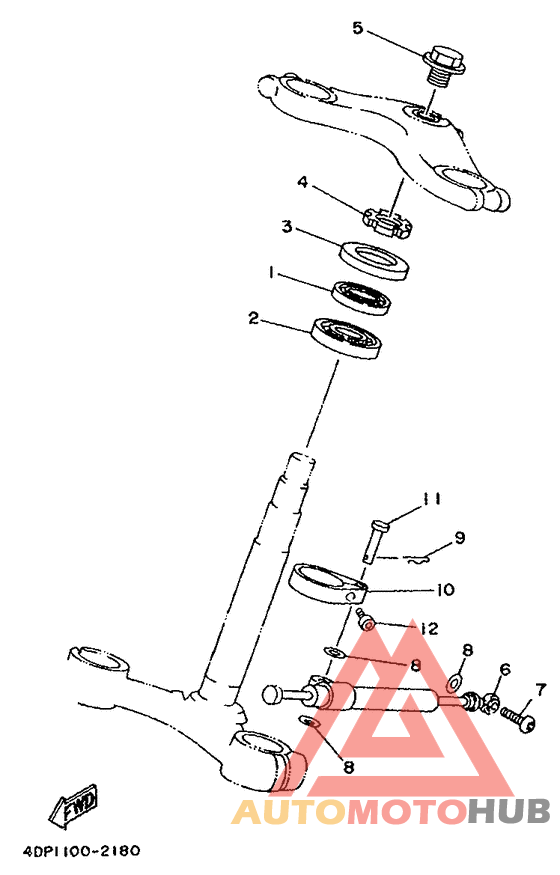 5
4
3
1
2
11
9
10
12
8
8
6
7
8
FWD
AUTOMOTOHUB
4DP1100-2180