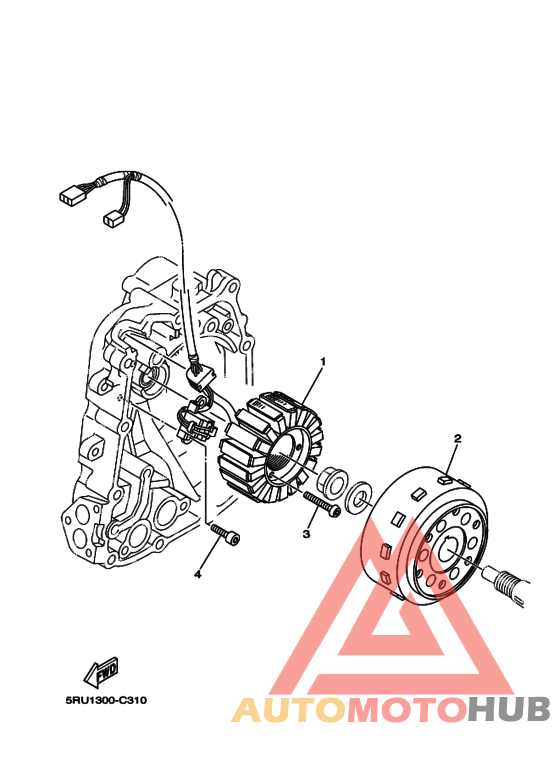 1
2
3
4
FWD
5RU1300-C310
AUTOMOTOHUB