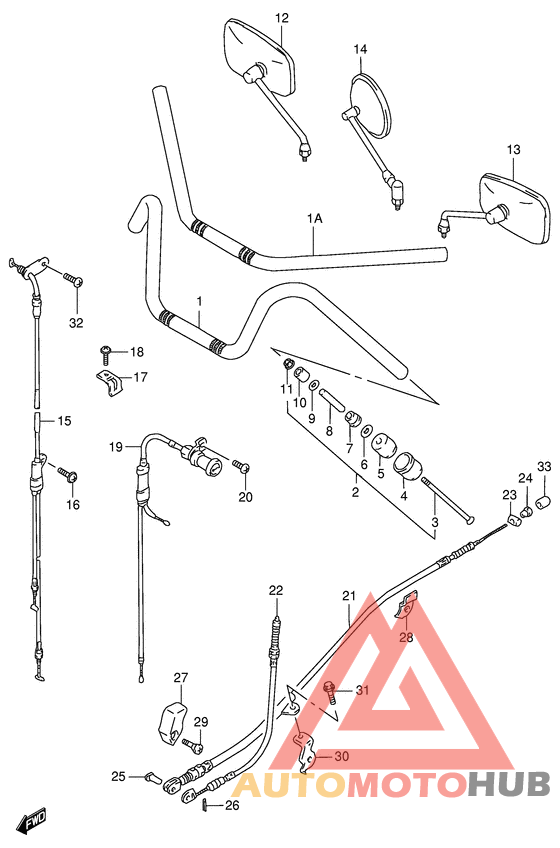 12
14
13
1A
1
32
18
17
11
10
9
8
7
6
5
4
2
3
15
19
20
16
33
24
23
22
21
28
27
31
29
30
25
26
FWD
AUTOMOTOHUB