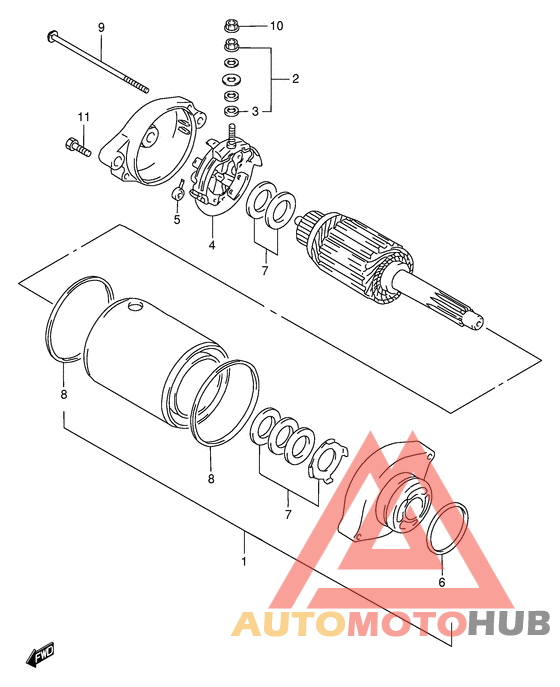 9
10
2
3
11
5
4
7
8
8
7
1
6
AUTOMOTOHUB
FWD