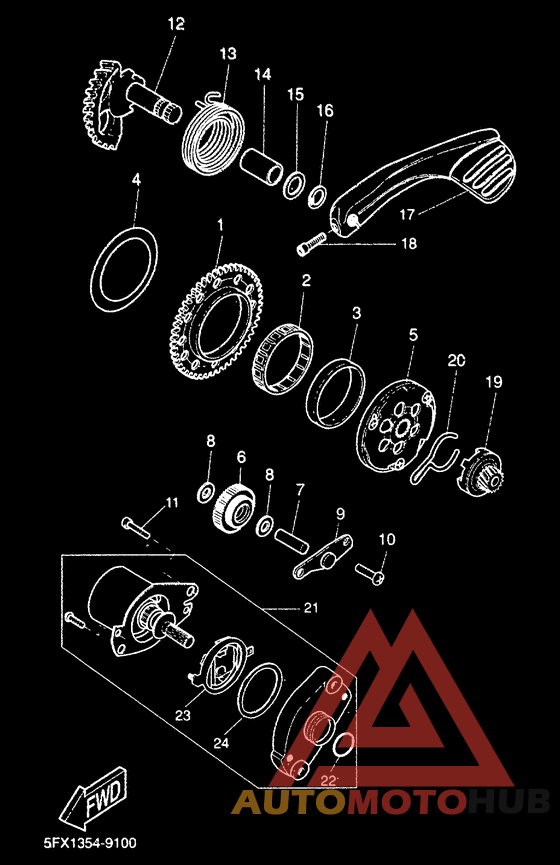 12
13
14
15
16
4
1
17
18
2
3
5
20
19
8
6
8
7
9
11
10
21
23
24
22
FWD
AUTOMOTOHUB
5FX1354-9100