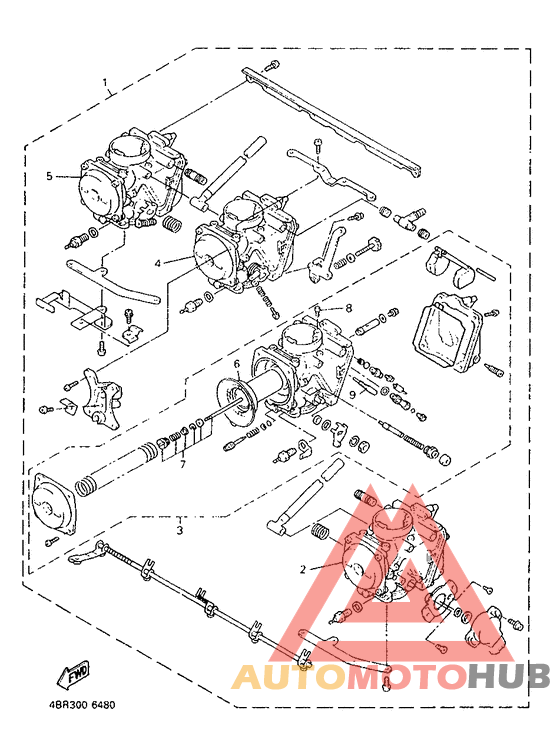 1
5
4
8
6
9
7
3
2
FWD
4BR300 6480
AUTOMOTOHUB