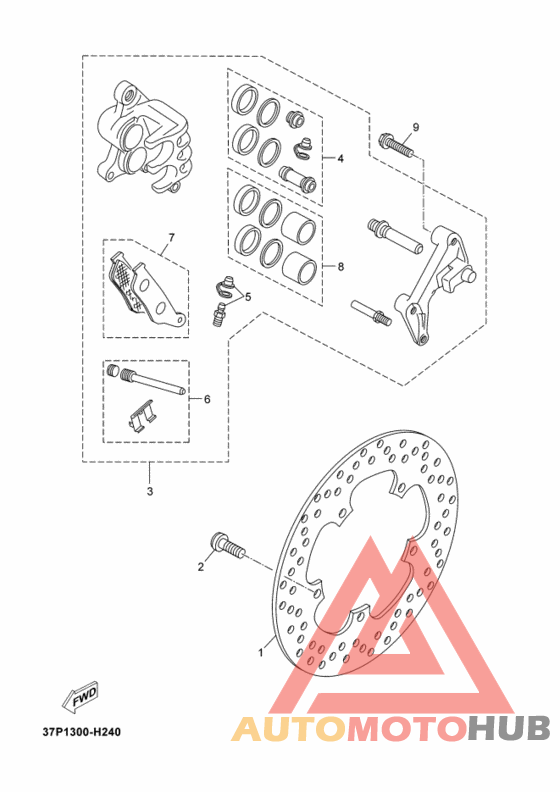 9
4
7
8
5
6
3
2
1
FWD
37P1300-H240
AUTOMOTOHUB