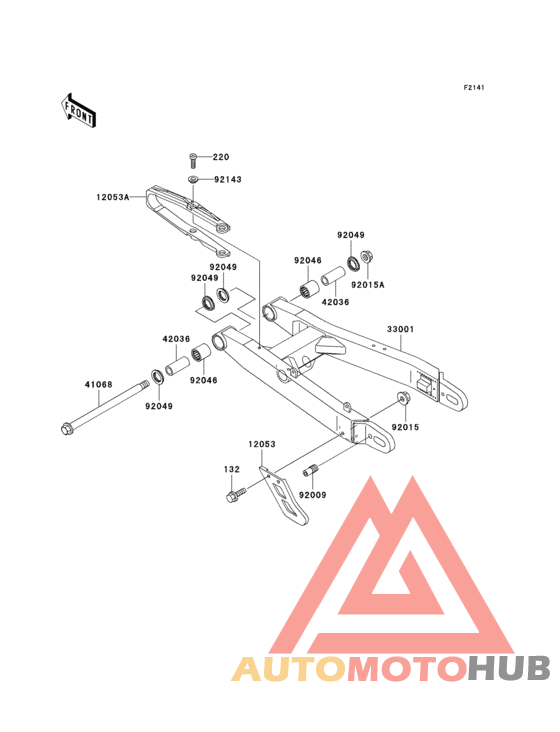 F2141

FRONT

220
92143
12053A
92049
92049
92049
92046
92015A
42036
33001
42036
92046
41068
92049
92015
12053
132
92009

AUTOMOTOHUB