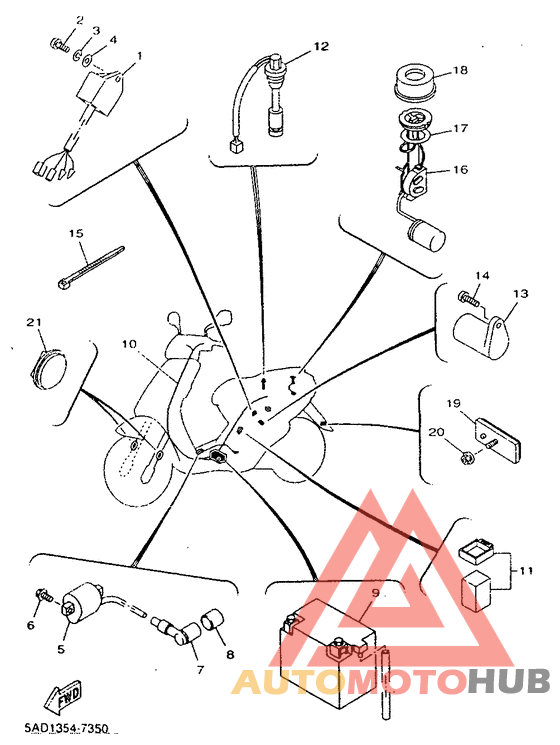 2
3
4
1
12
18
17
16
15
14
13
21
10
19
20
11
9
6
5
7
8
FWD
5AD1354-7350
AUTOMOTOHUB