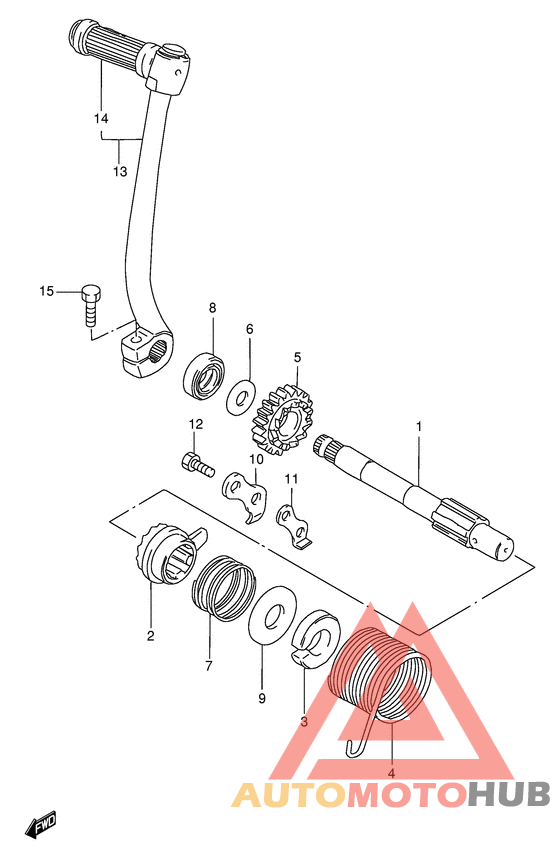 14
13
15
8
6
5
12
10
11
1
2
7
9
3
4
AUTOMOTOHUB
FWD