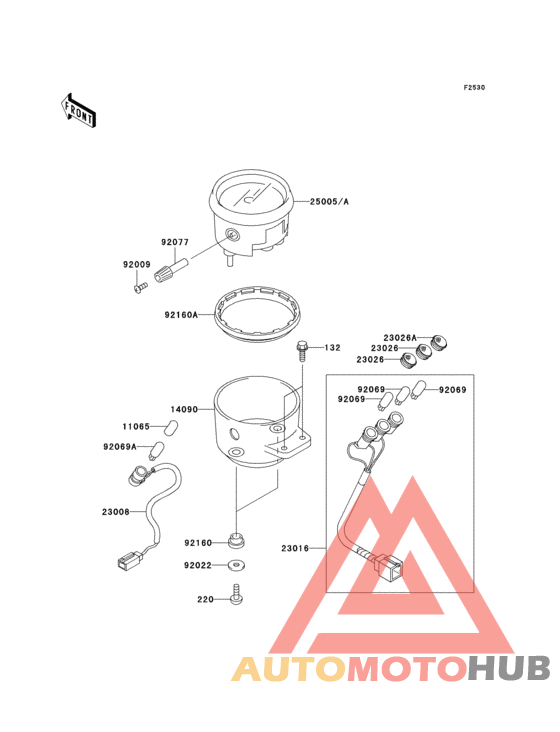 F2530

FRONT

25005/A
92077
92009
92160A
132
23026A
23026
23026
92069
92069
92069
14090
11065
92069A
23008
92160
92022
220
23016

AUTOMOTOHUB