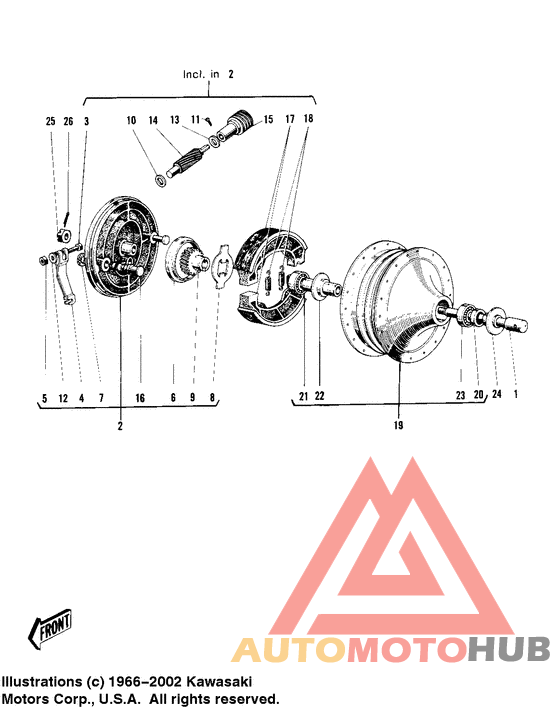 Incl. in 2

25 26 3

10 14 13 11 15

17 18

5 12 4 7 16 6 9 8

2

21 22

23 20 24 1

19

FRONT

AUTOMOTOHUB

Illustrations (c) 1966–2002 Kawasaki Motors Corp., U.S.A. All rights reserved.