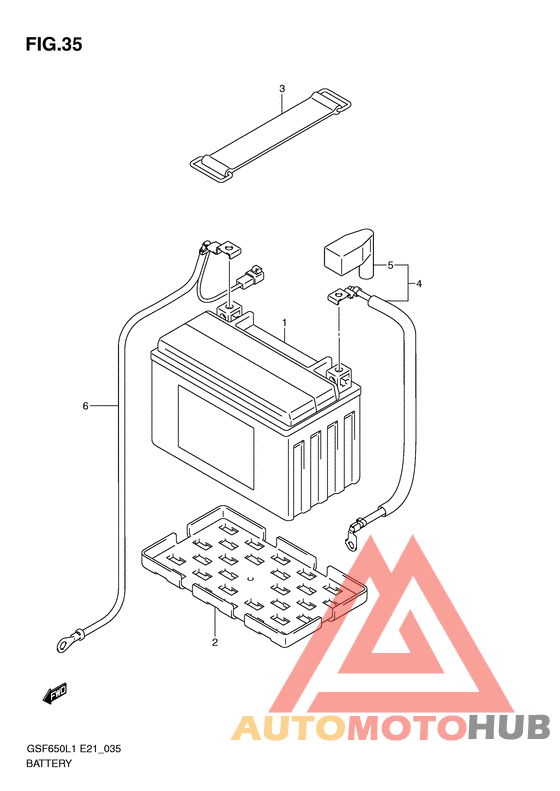 FIG.35

3

5

4

1

6

2

FWD

AUTOMOTOHUB

GSF650L1 E21_035
BATTERY