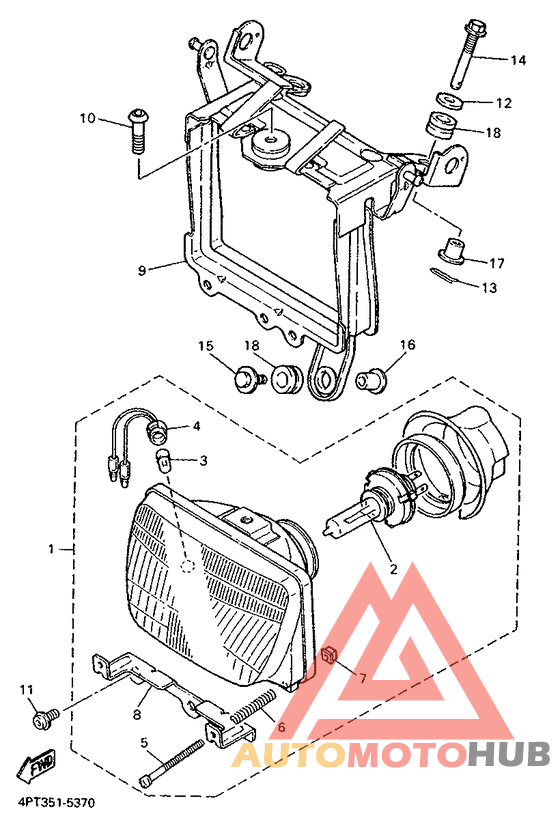 14
12
10
18
17
9
13
15
18
16
4
3
1
2
7
11
8
6
5
FWD
AUTOMOTOHUB
4PT351-5370