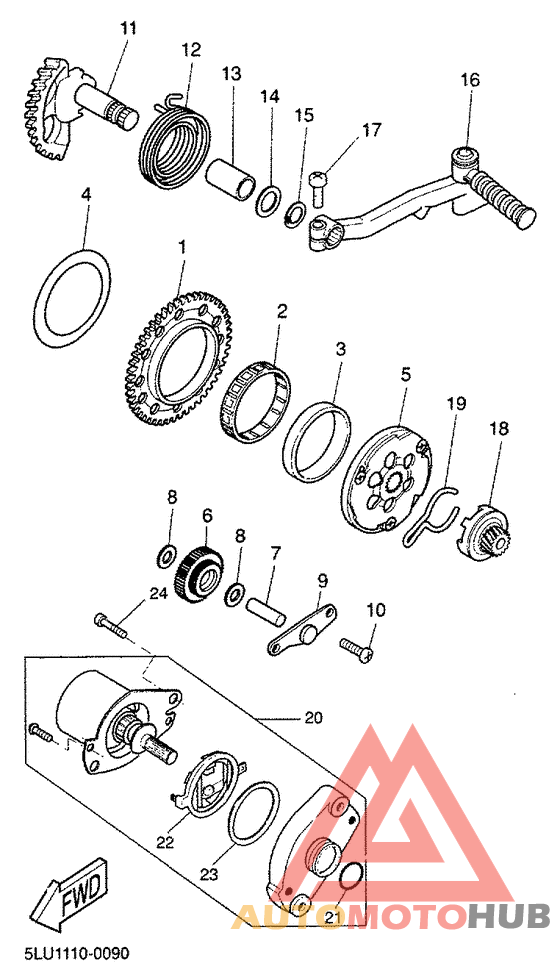 11
12
13
14
15
16
17
4
1
2
3
5
19
18
8
6
8
7
9
10
24
20
22
23
21
FWD
AUTOMOTOHUB
5LU1110-0090