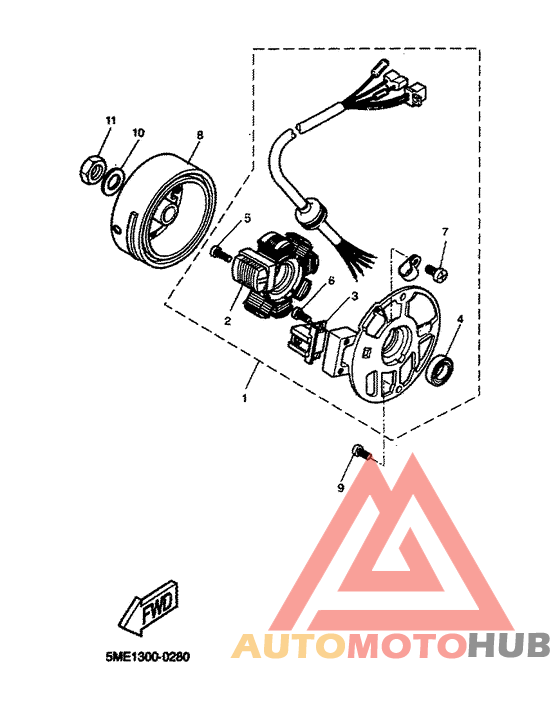 11
10
8
5
7
6
3
2
4
1
9
FWD
5ME1300-0280
AUTOMOTOHUB