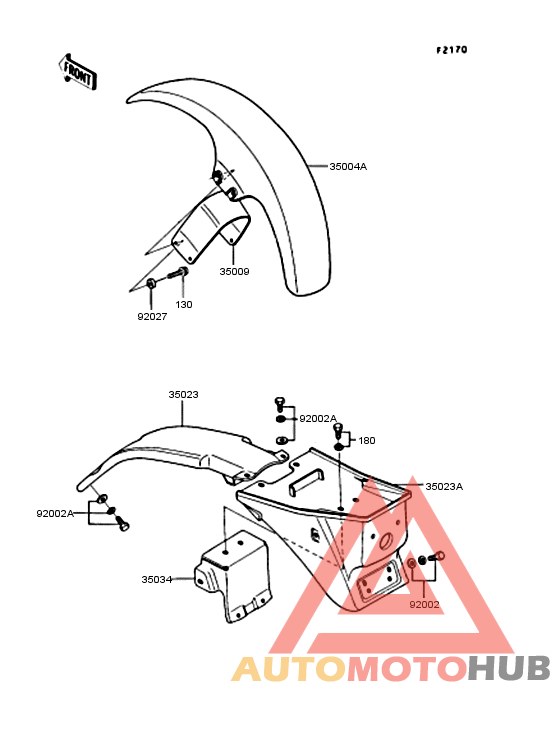 F2170

FRONT

35004A

35009

130

92027

35023

92002A

180

35023A

92002A

35034

92002

AUTOMOTOHUB