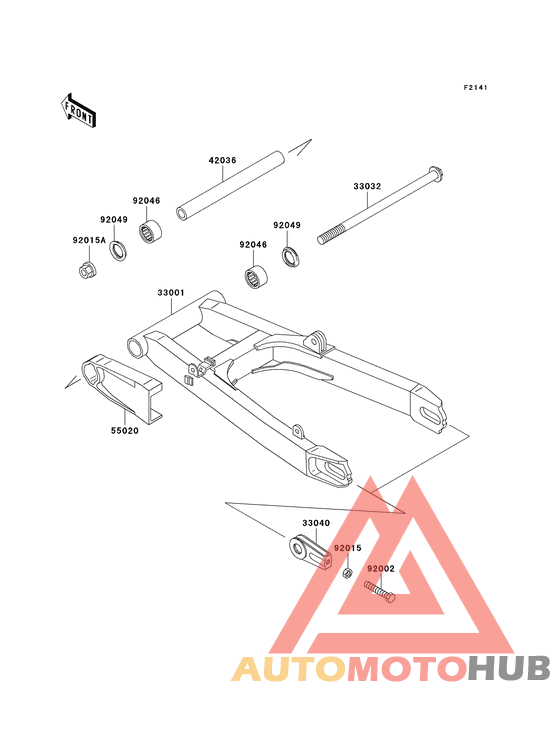 F2141

FRONT

42036

33032

92046

92049

92049

92015A

92046

33001

55020

33040

92015

92002

AUTOMOTOHUB