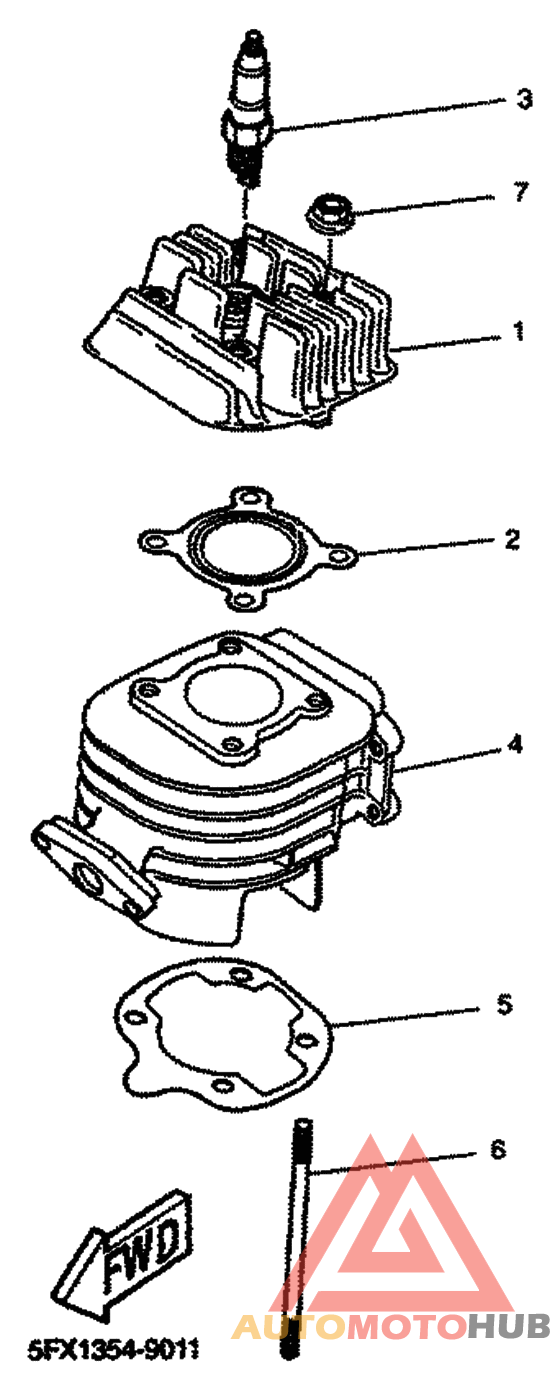 3
7
1
2
4
5
6
FWD
5FX1354-9011
AUTOMOTOHUB