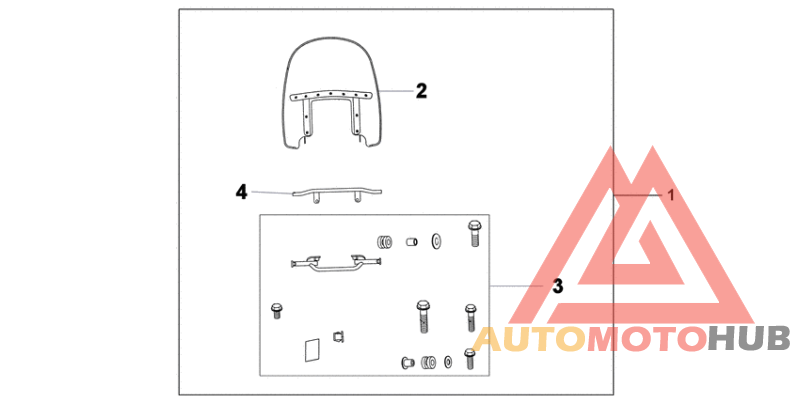 2

4

1

3

AUTOMOTOHUB