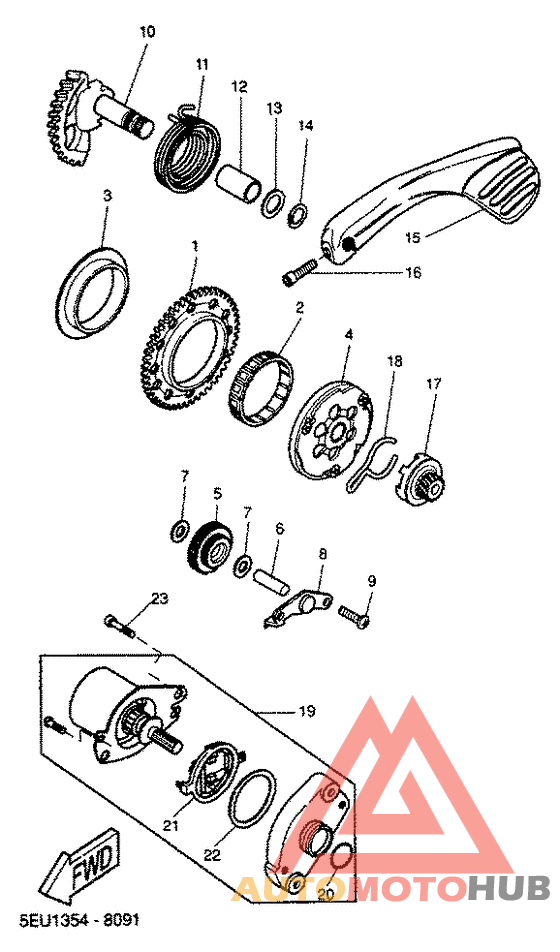 10
11
12
13
14
3
1
15
16
2
4
18
17
7
5
7
6
8
9
23
19
21
22
20
FWD
AUTOMOTOHUB
5EU1354 - 8091