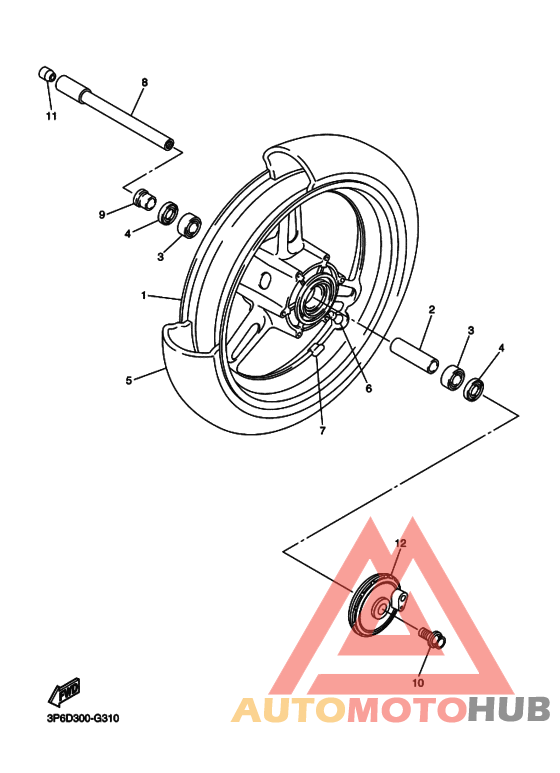 11
8
9
4
3
1
5
2
3
4
6
7
12
10
FWD
3P6D300-G310
AUTOMOTOHUB