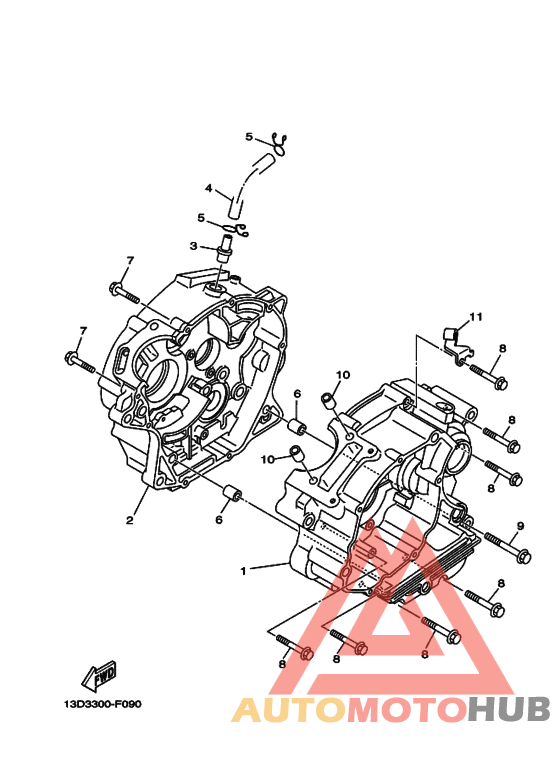 5
4
5
3
7
7
11
8
10
6
8
10
8
2
6
9
1
8
8
8
8
FWD
13D3300-F090
AUTOMOTOHUB