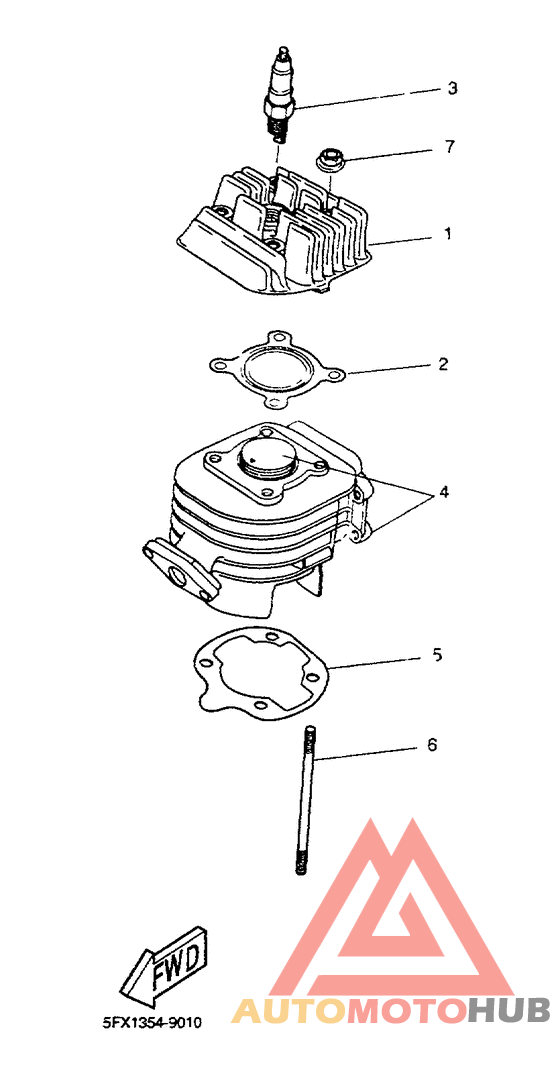 3

7

1

2

4

5

6

FWD

5FX1354-9010

AUTOMOTOHUB