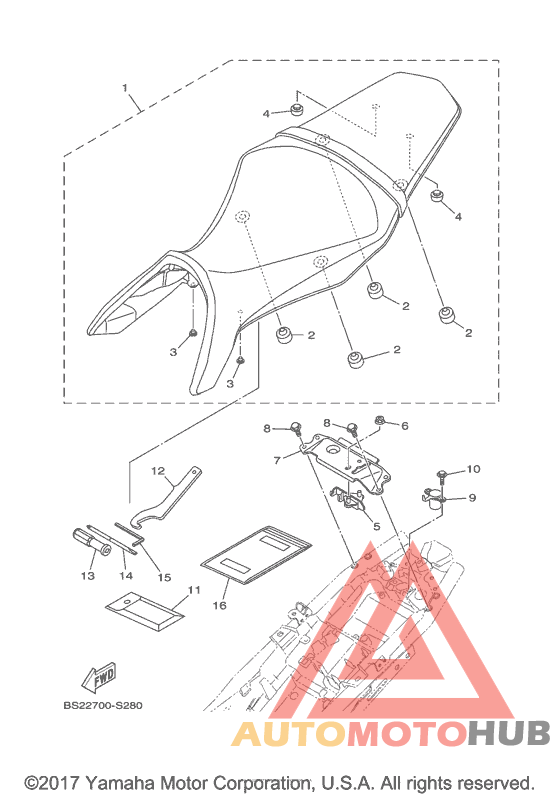 1
4
4
2
2
2
2
3
3
8
8
6
7
10
9
5
12
13
14
15
16
11
FWD
BS22700-S280
AUTOMOTOHUB
©2017 Yamaha Motor Corporation, U.S.A. All rights reserved.