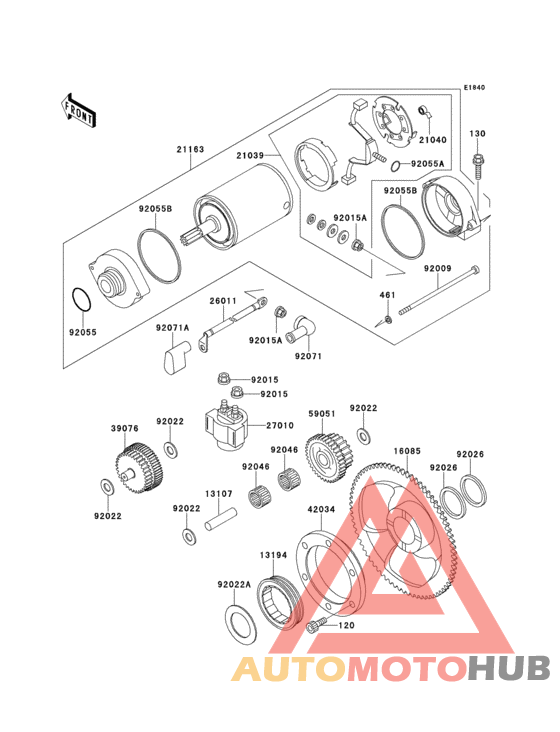 E1840

FRONT

21163
21039
21040
130
92055A
92055B
92055B
92015A
92009
461
92055
26011
92071A
92015A
92071
92015
92015
27010
39076
92022
59051
92022
92046
92046
16085
92026
92026
92022
13107
92022
42034
13194
92022A
120

AUTOMOTOHUB