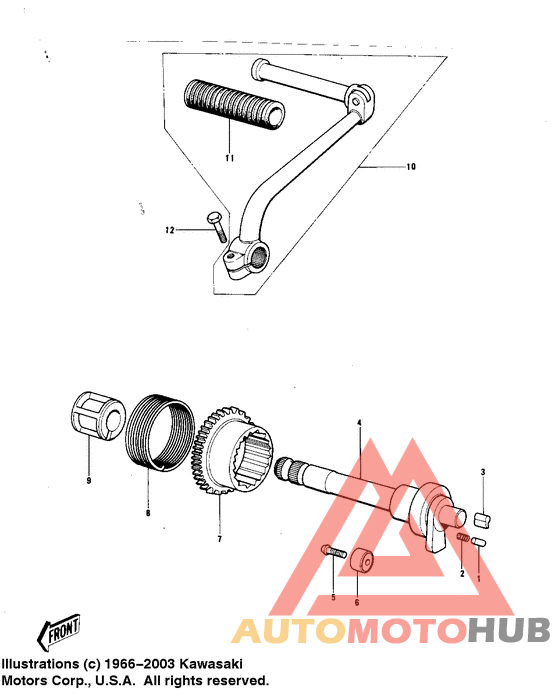 11

10

12

4

3

9

8

7

2

1

5

6

FRONT

AUTOMOTOHUB

Illustrations (c) 1966–2003 Kawasaki Motors Corp., U.S.A. All rights reserved.