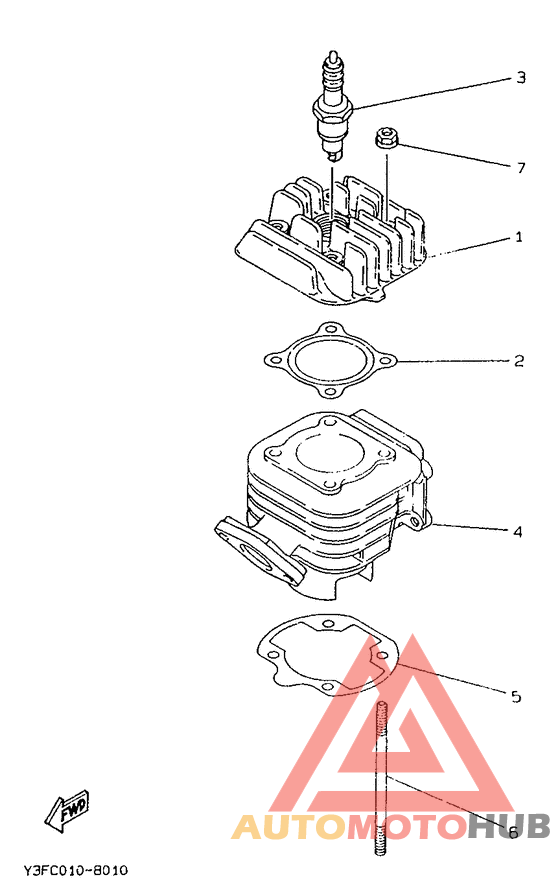 3
7
1
2
4
5
6
FWD
AUTOMOTOHUB
Y3FC010-8010