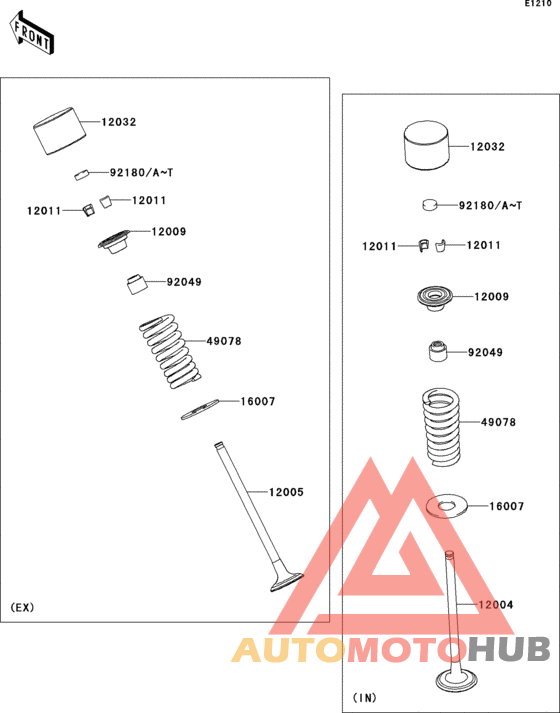 E1210

FRONT

12032
92180/A~T
12011
12011
12009
92049
49078
16007
12005
(EX)

12032
92180/A~T
12011
12011
12009
92049
49078
16007
12004
(IN)

AUTOMOTOHUB