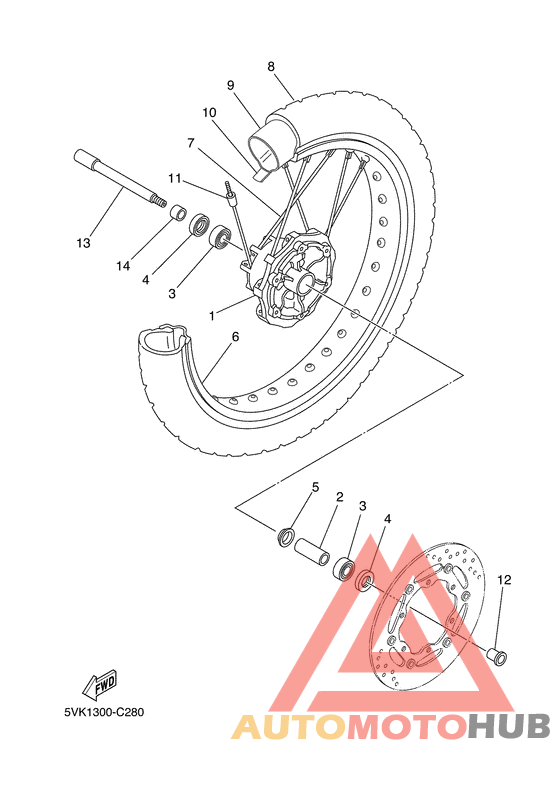 8
9
10
7
11
13
14
4
3
1
6
5
2
3
4
12
FWD
5VK1300-C280
AUTOMOTOHUB