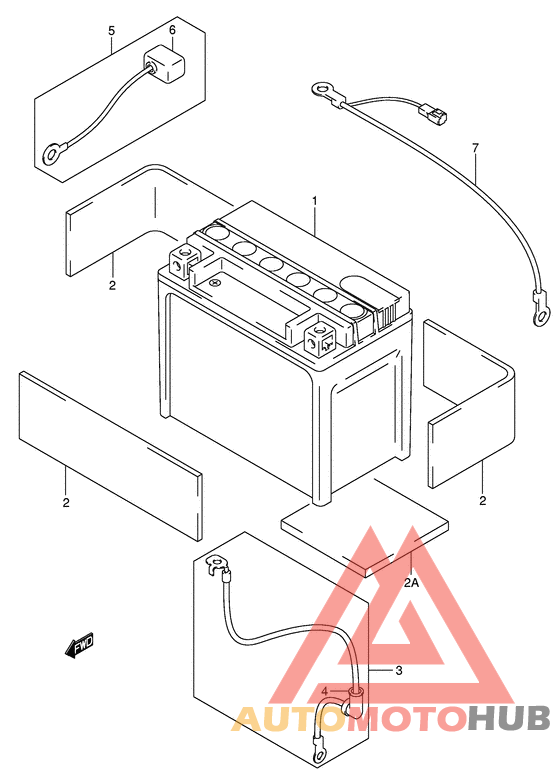 5
6
7
1
2
2
2
2A
FWD
3
4
AUTOMOTOHUB