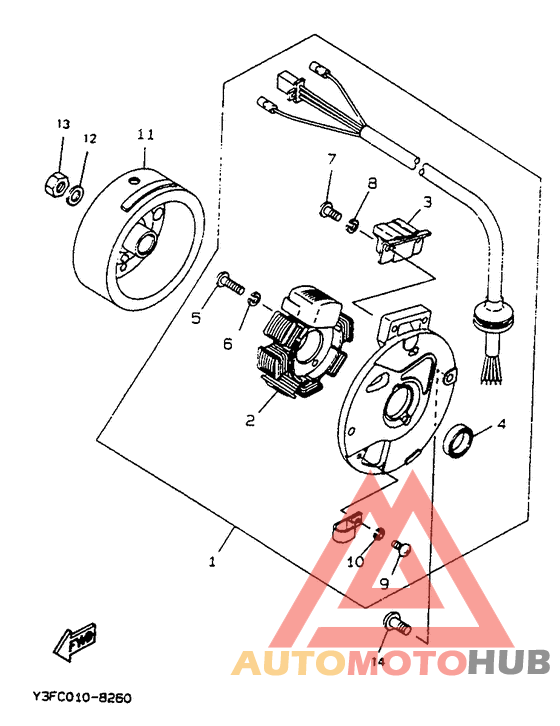 13
12
11
7
8
3
5
6
2
4
1
10
9
14
FWD
AUTOMOTOHUB
Y3FC010-8260