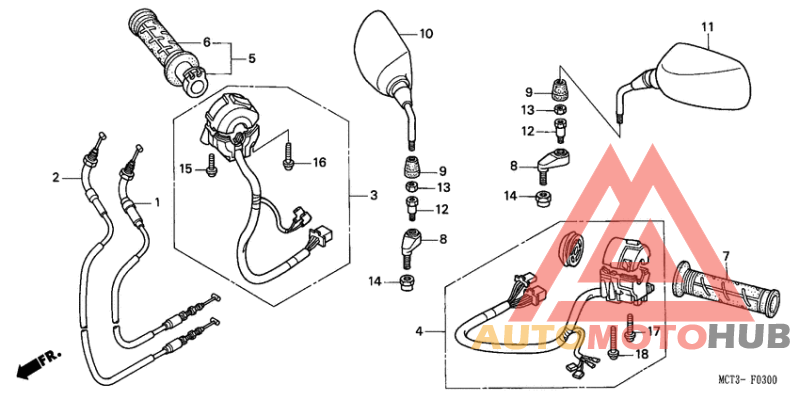 6
5
10
11
9
13
12
8
14
15
16
2
1
3
9
13
12
8
14
7
4
17
18
FR.
AUTOMOTOHUB
MCT3- F0300