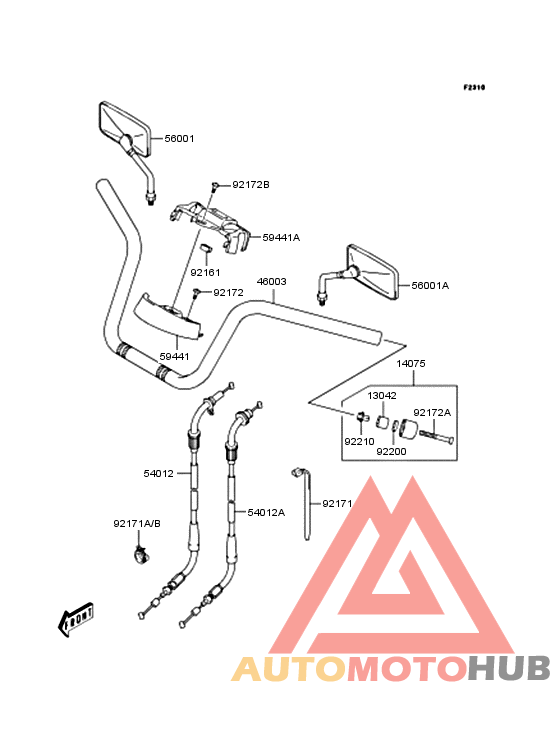 F2310

56001

92172B

59441A

92161

46003

56001A

92172

59441

14075

13042

92172A

92210

92200

54012

92171

54012A

92171A/B

FRONT

AUTOMOTOHUB