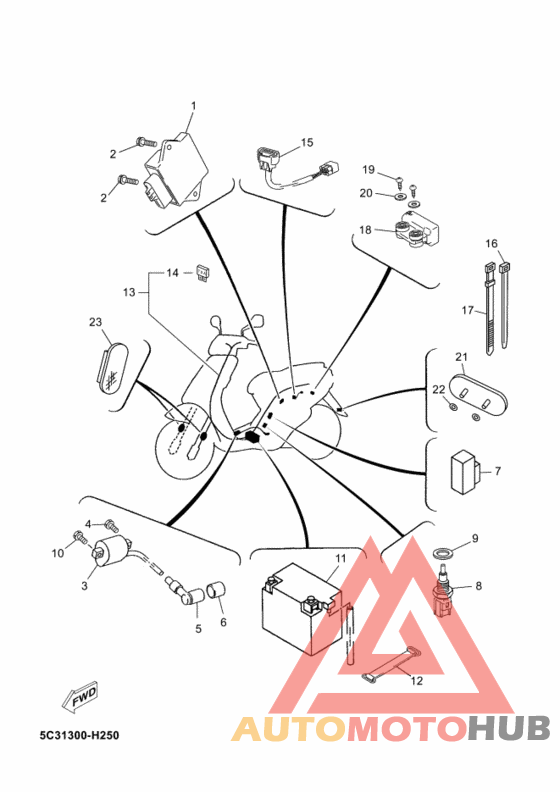 1
2
2
15
19
20
18
16
17
14
13
23
21
22
7
4
10
3
5
6
11
9
8
12
FWD
5C31300-H250
AUTOMOTOHUB