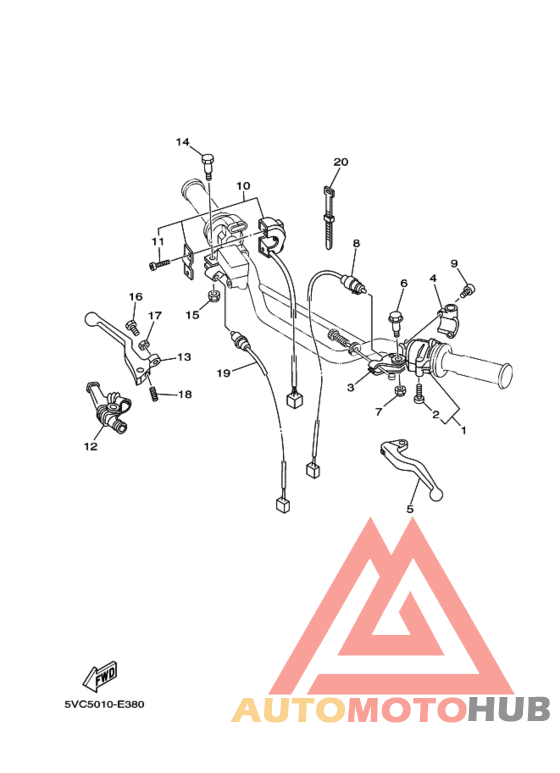 14
20
10
11
8
9
6
4
16
17
15
13
19
3
18
7
2
1
12
5
FWD
5VC5010-E380
AUTOMOTOHUB