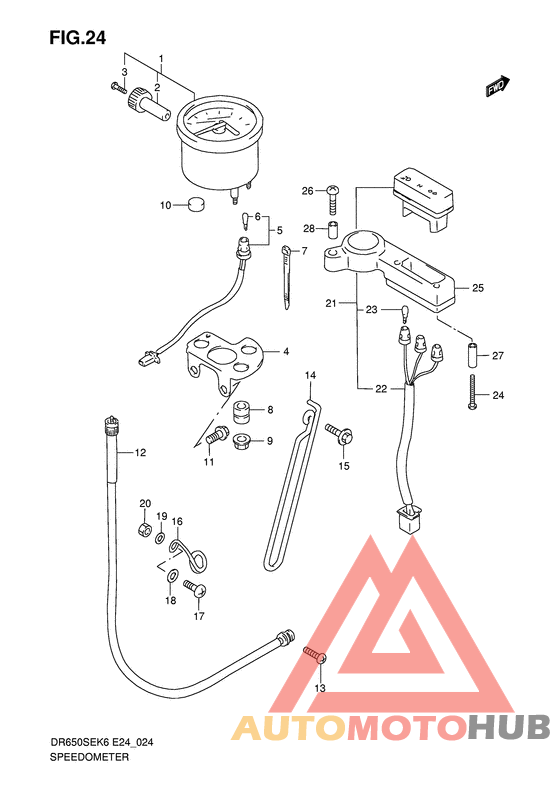 FIG.24

FWD

1
2
3
10
6
5
7
26
28
25
21
23
27
22
24
4
14
8
9
11
15
12
20
19
16
18
17
13

DR650SEK6 E24_024
SPEEDOMETER

AUTOMOTOHUB