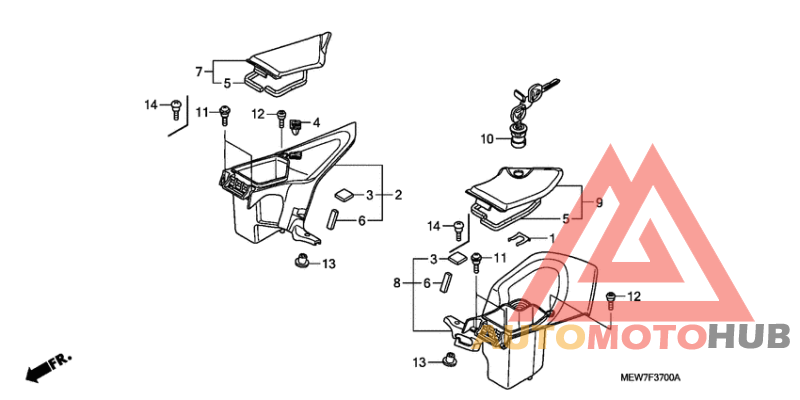 7
5
14
11
12
4
3
2
6
13
10
9
5
14
1
3
11
8
6
12
13
FR.
AUTOMOTOHUB
MEW7F3700A