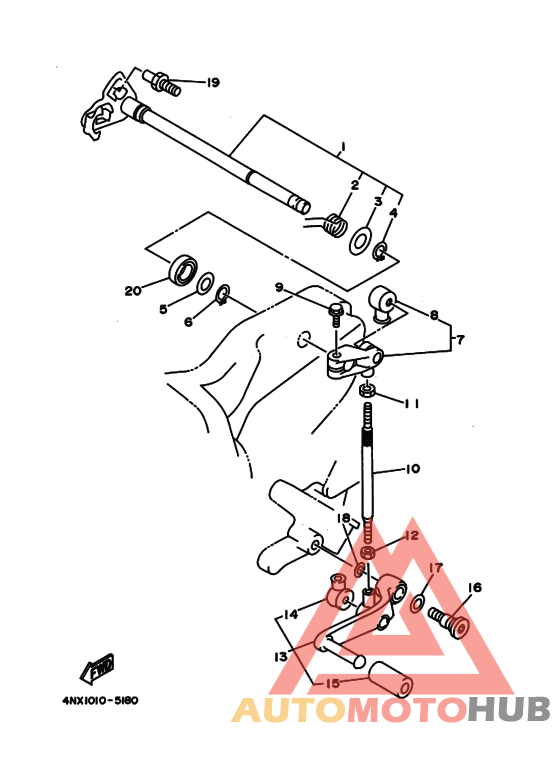 19
1
2
3
4
20
5
6
9
8
7
11
10
18
12
17
16
14
13
15
FWD
4NX1010-5180
AUTOMOTOHUB