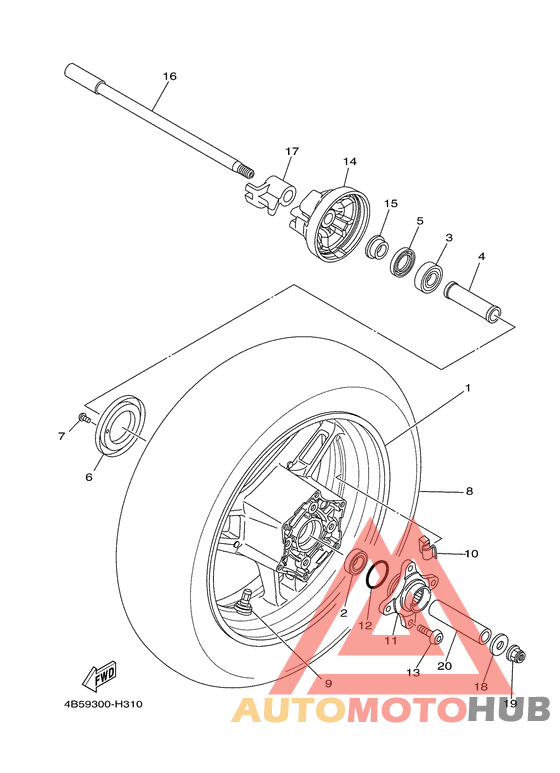 16
17
14
15
5
3
4
1
7
6
8
10
2
12
11
13
20
18
19
9
FWD
4B59300-H310
AUTOMOTOHUB