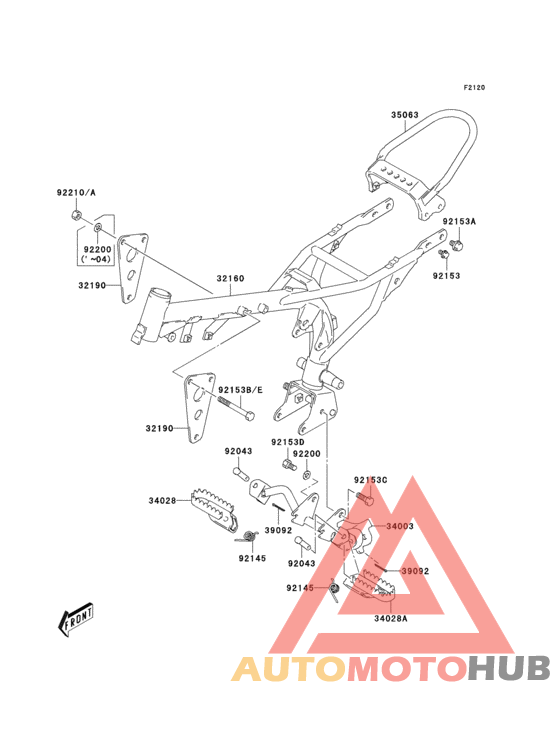 F2120

35063

92210/A

92200
('~04)

32190

32160

92153A

92153

92153B/E

32190

92043

92153D

92200

92153C

34028

39092

34003

92145

92043

39092

92145

34028A

FRONT

AUTOMOTOHUB