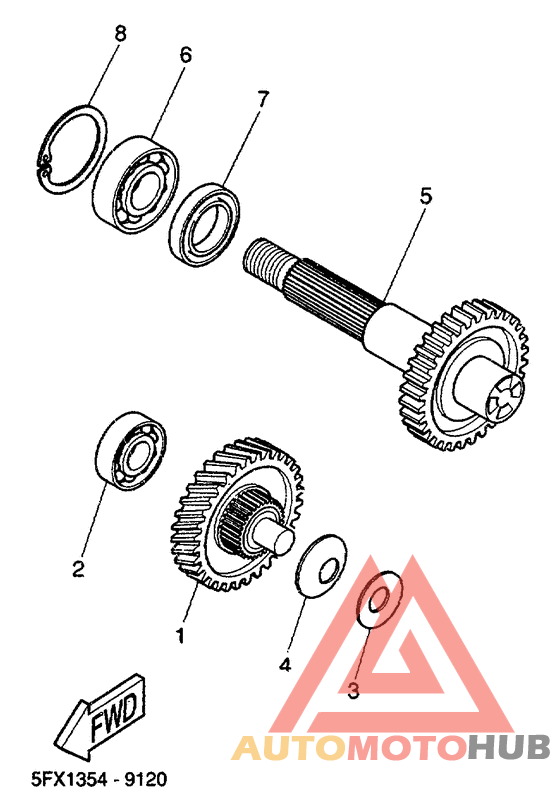 8
6
7
5
2
1
4
3
FWD
AUTOMOTOHUB
5FX1354 - 9120