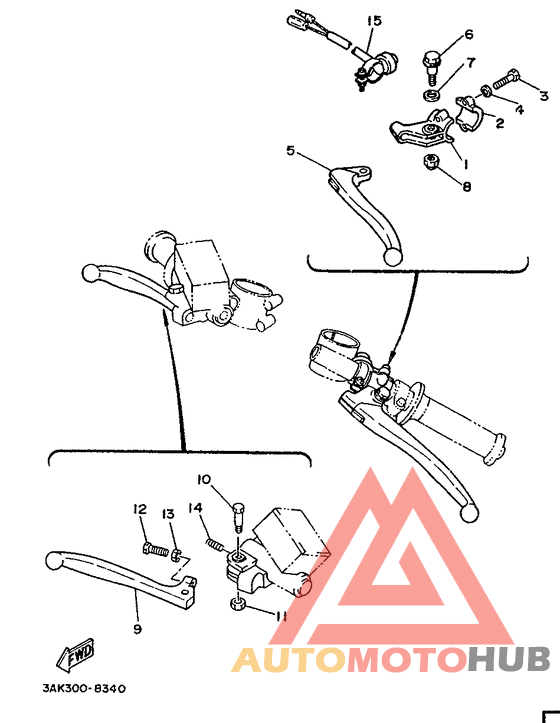 15
6
7
3
4
2
1
8
5
10
12
13
14
9
11
FWD
3AK300-8340
AUTOMOTOHUB