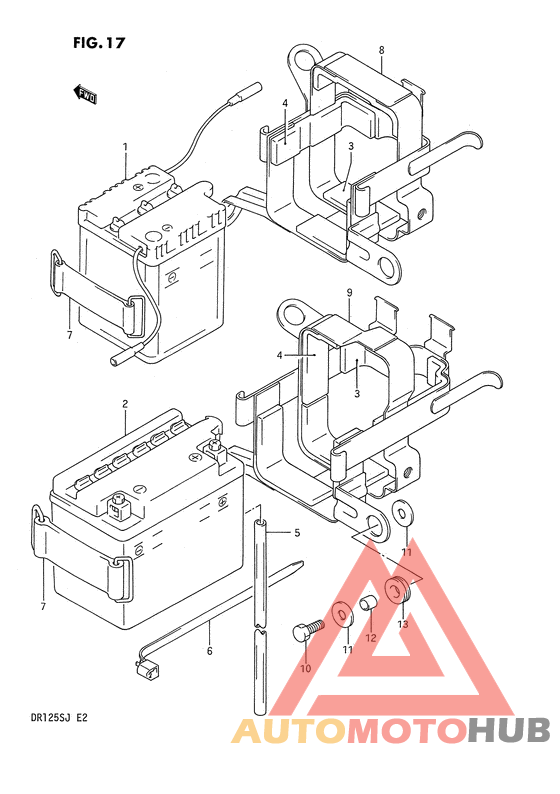 FIG.17

FWD

1

8

4

3

7

9

4

3

2

5

11

7

6

10

11

12

13

DR125SJ E2

AUTOMOTOHUB