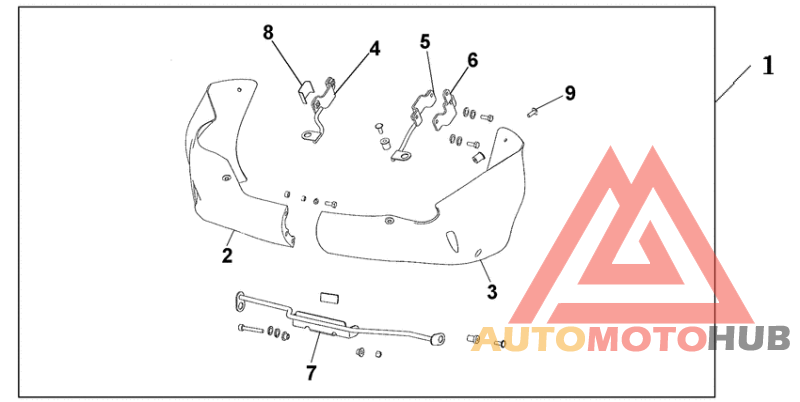 8
4
5
6
9
1
2
3
7
AUTOMOTOHUB