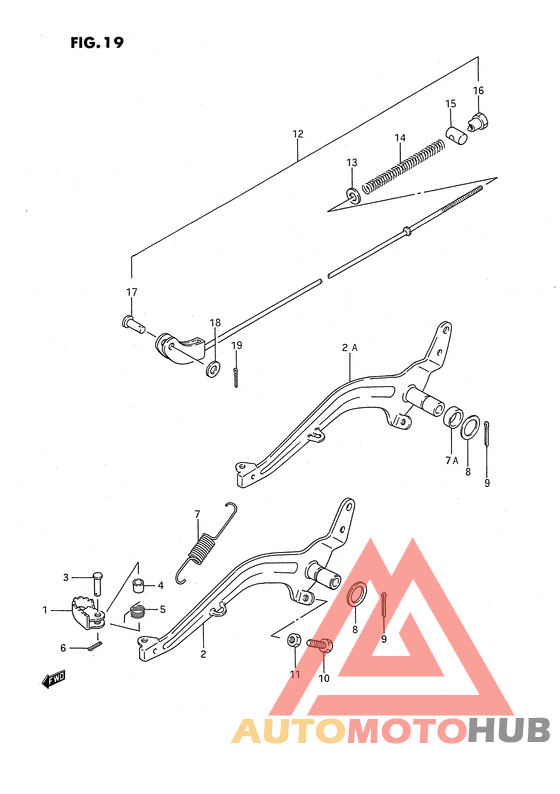 FIG. 19

12

16

15

14

13

17

18

19

2 A

7 A

8

9

7

3

4

1

5

6

2

8

9

11

10

FWD

AUTOMOTOHUB