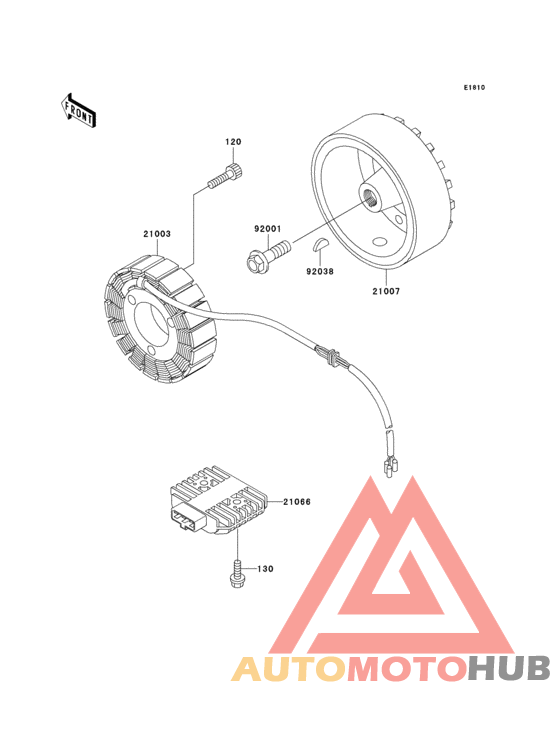 E1810

FRONT

120

21003

92001

92038

21007

21066

130

AUTOMOTOHUB