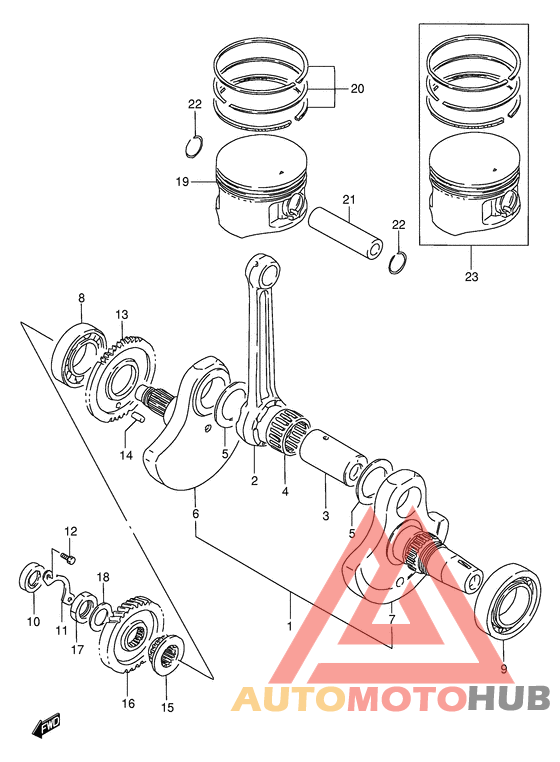 20
22
19
21
22
23
8
13
14
5
2
4
3
5
6
12
18
10
11
17
16
15
1
7
9
FWD
AUTOMOTOHUB