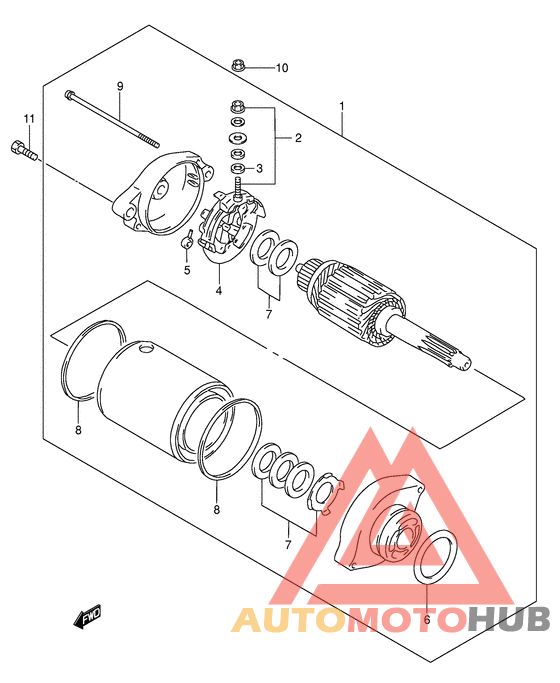 10
9
1
11
2
3
5
4
7
8
8
7
6
FWD
AUTOMOTOHUB